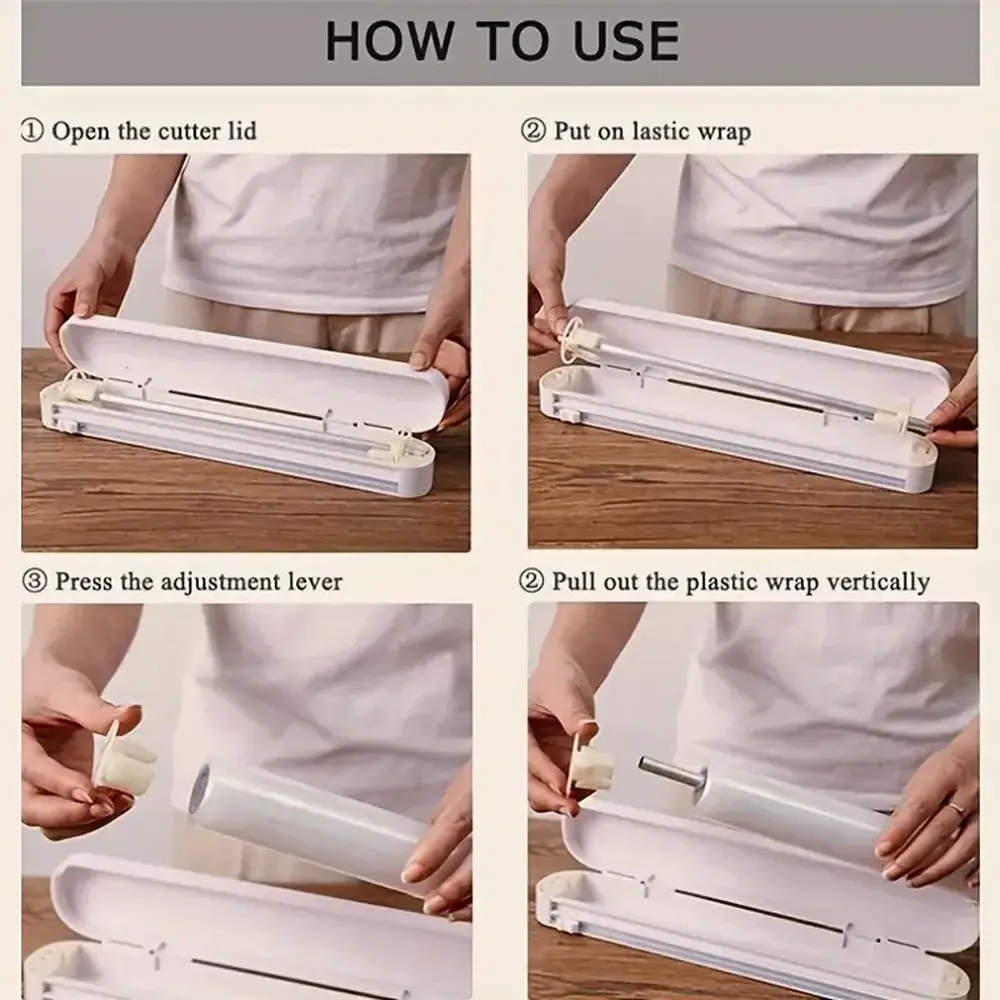 HOW TO USE

① Open the cutter lid

② Put on lastic wrap

③ Press the adjustment lever

② Pull out the plastic wrap vertically